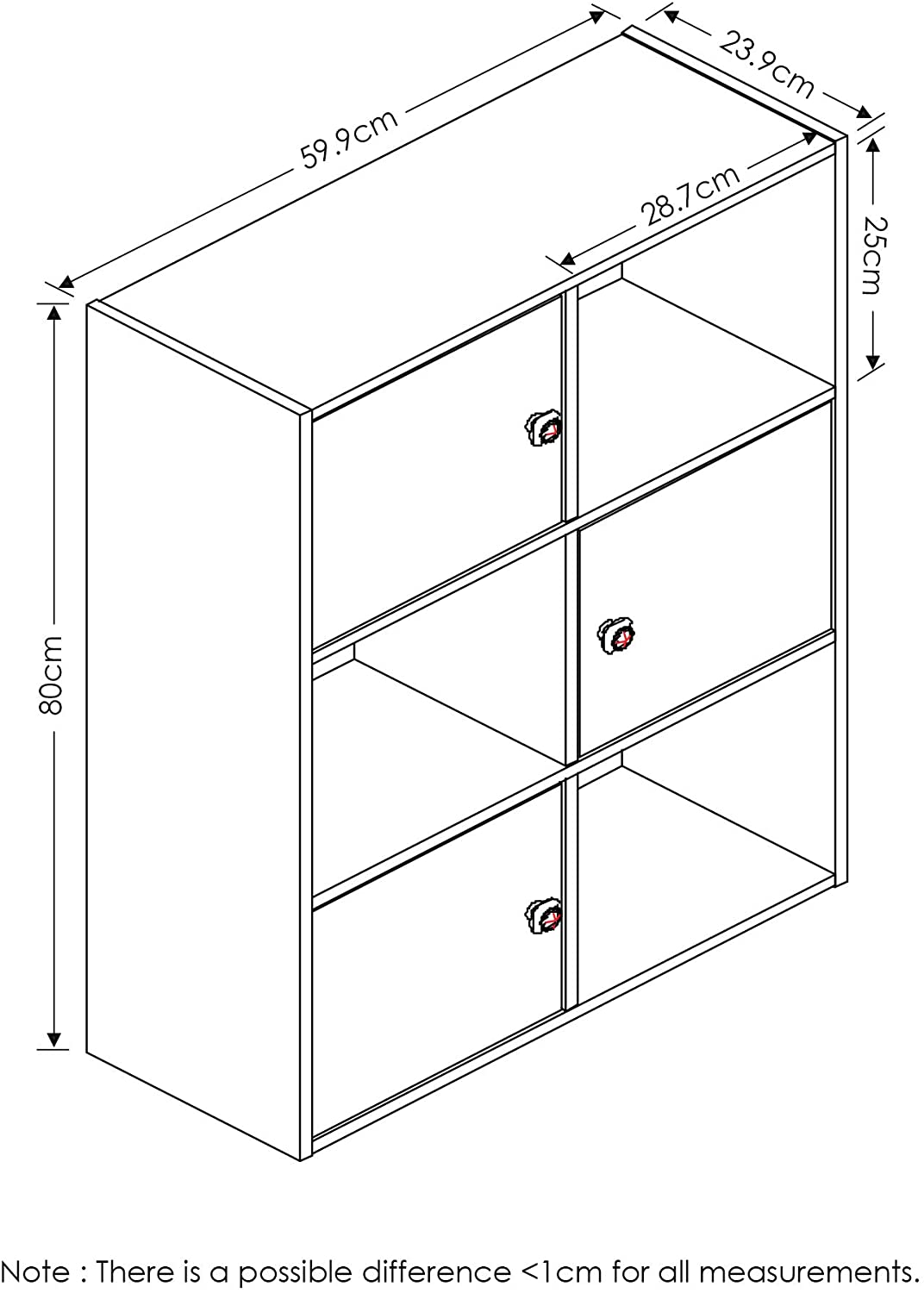 59.9cm

23.9cm

28.7cm

25cm

80cm

Note : There is a possible difference <1cm for all measurements.